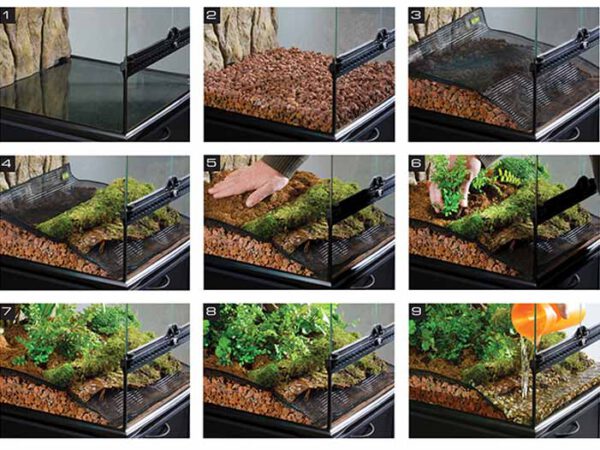 1
2
3
4
5
6
7
8
9